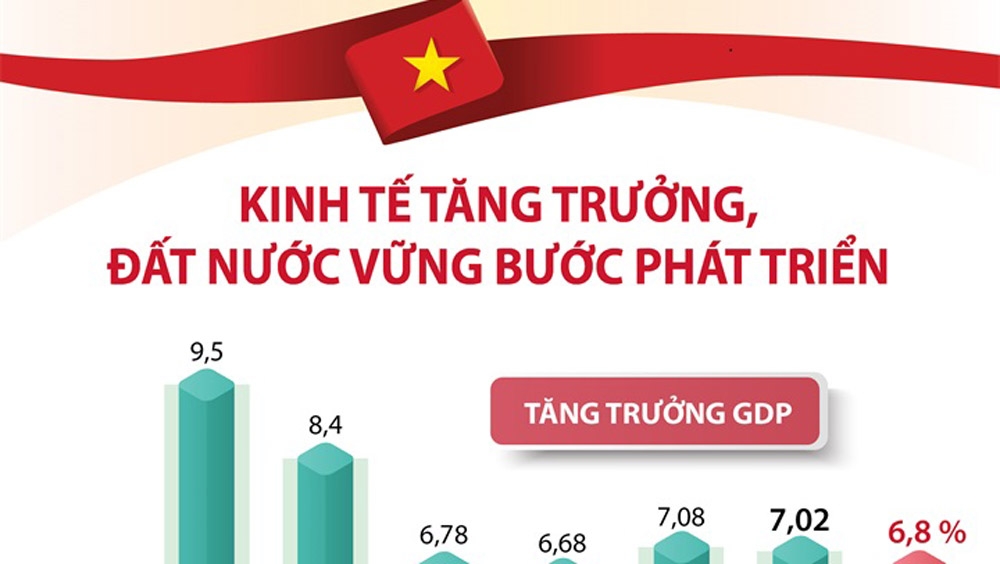 KINH TẾ TĂNG TRƯỞNG, ĐẤT NƯỚC VỮNG BƯỚC PHÁT TRIỂN

9,5

8,4

TĂNG TRƯỞNG GDP

6,78

6,68

7,08

7,02

6,8 %