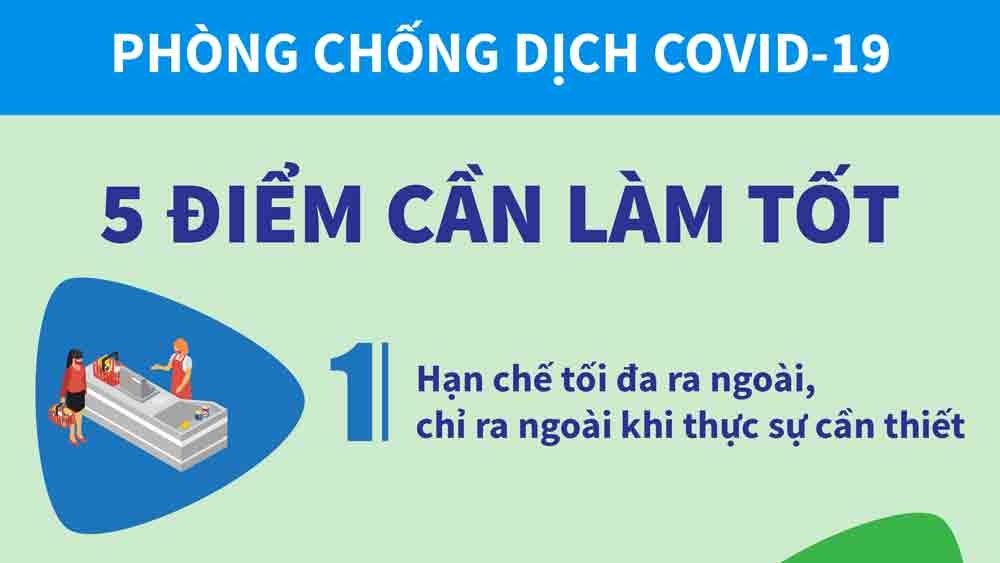 PHÒNG CHỐNG DỊCH COVID-19

5 ĐIỂM CẦN LÀM TỐT

1

Hạn chế tối đa ra ngoài, chỉ ra ngoài khi thực sự cần thiết