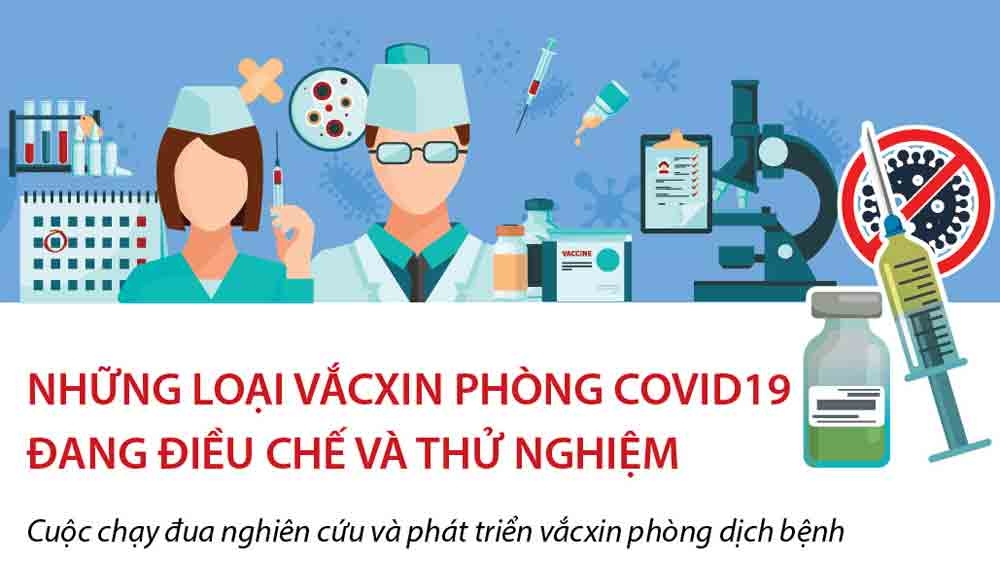 VACCINE

NHỮNG LOẠI VẮCXIN PHÒNG COVID19 ĐANG ĐIỀU CHẾ VÀ THỬ NGHIỆM

Cuộc chạy đua nghiên cứu và phát triển vắcxin phòng dịch bệnh