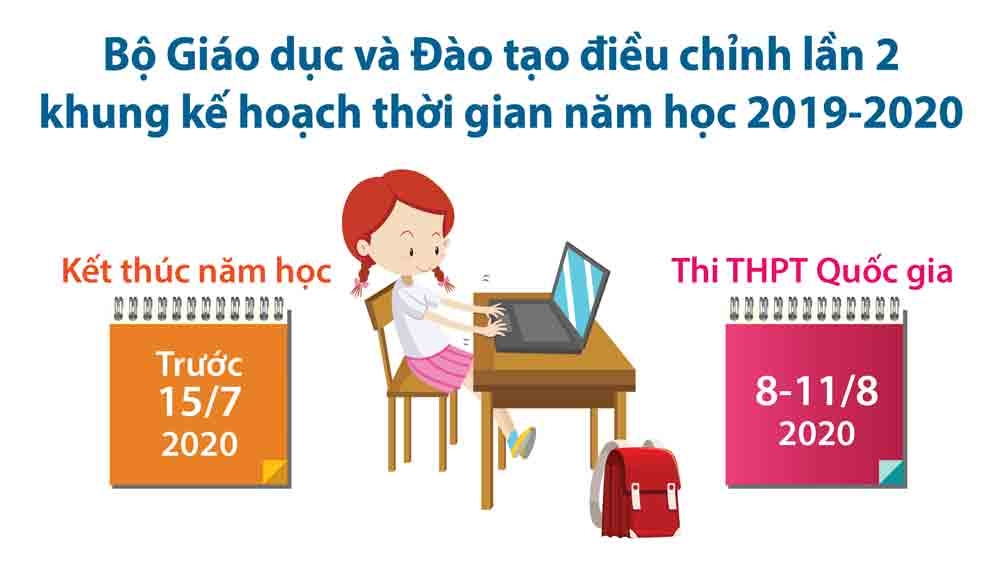 Bộ Giáo dục và Đào tạo điều chỉnh lần 2 khung kế hoạch thời gian năm học 2019-2020

Kết thúc năm học

Trước 15/7 2020

Thi THPT Quốc gia

8-11/8 2020